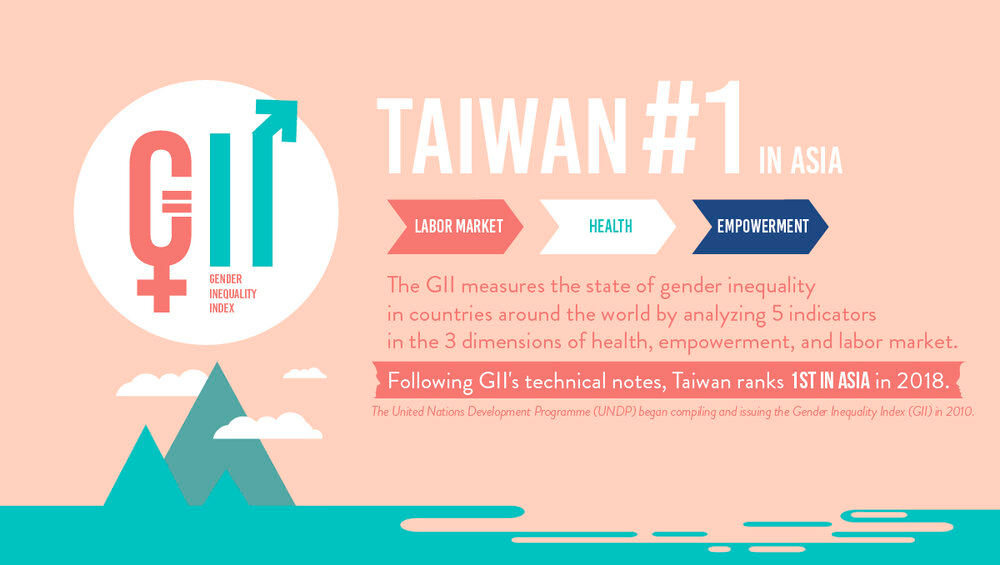 GII

GENDER INEQUALITY INDEX

TAIWAN #1 IN ASIA

LABOR MARKET

HEALTH

EMPOWERMENT

The GII measures the state of gender inequality in countries around the world by analyzing 5 indicators in the 3 dimensions of health, empowerment, and labor market.

Following GII's technical notes, Taiwan ranks 1ST IN ASIA in 2018.

The United Nations Development Programme (UNDP) began compiling and issuing the Gender Inequality Index (GII) in 2010.