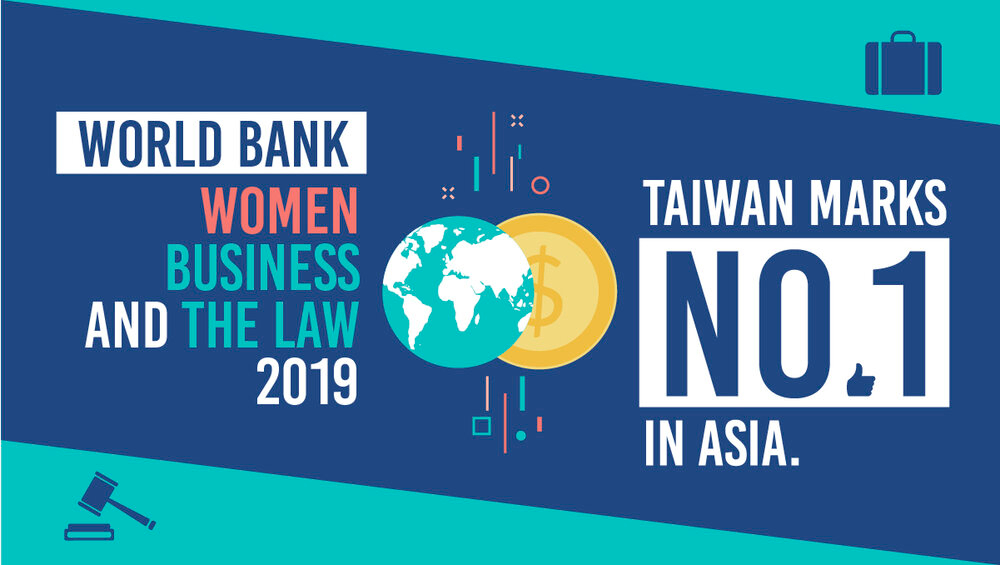 WORLD BANK
WOMEN
BUSINESS
AND THE LAW
2019

$

TAIWAN MARKS
NO.1
IN ASIA.