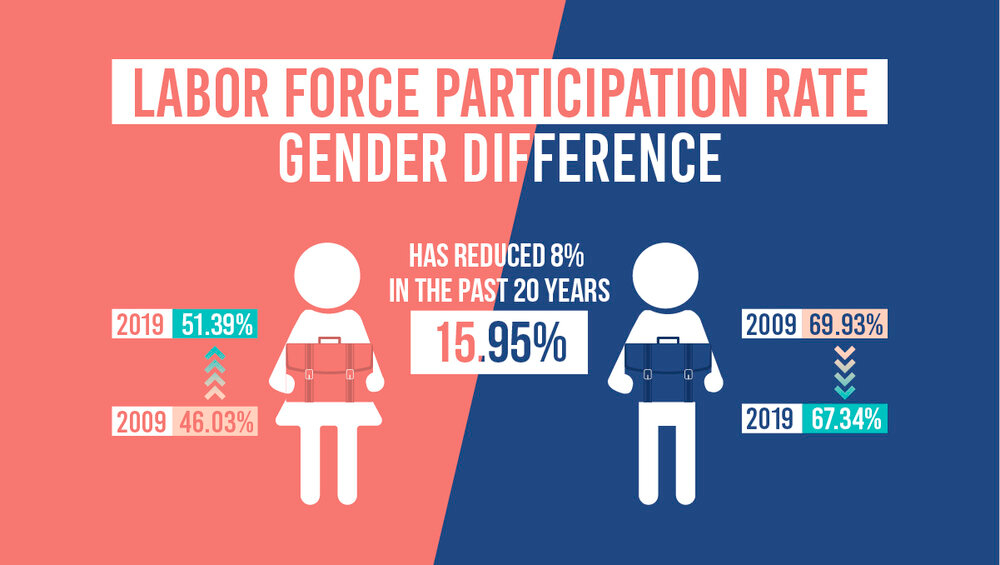 LABOR FORCE PARTICIPATION RATE
GENDER DIFFERENCE

HAS REDUCED 8%
IN THE PAST 20 YEARS
15.95%

2019 51.39%
2009 46.03%

2009 69.93%
2019 67.34%