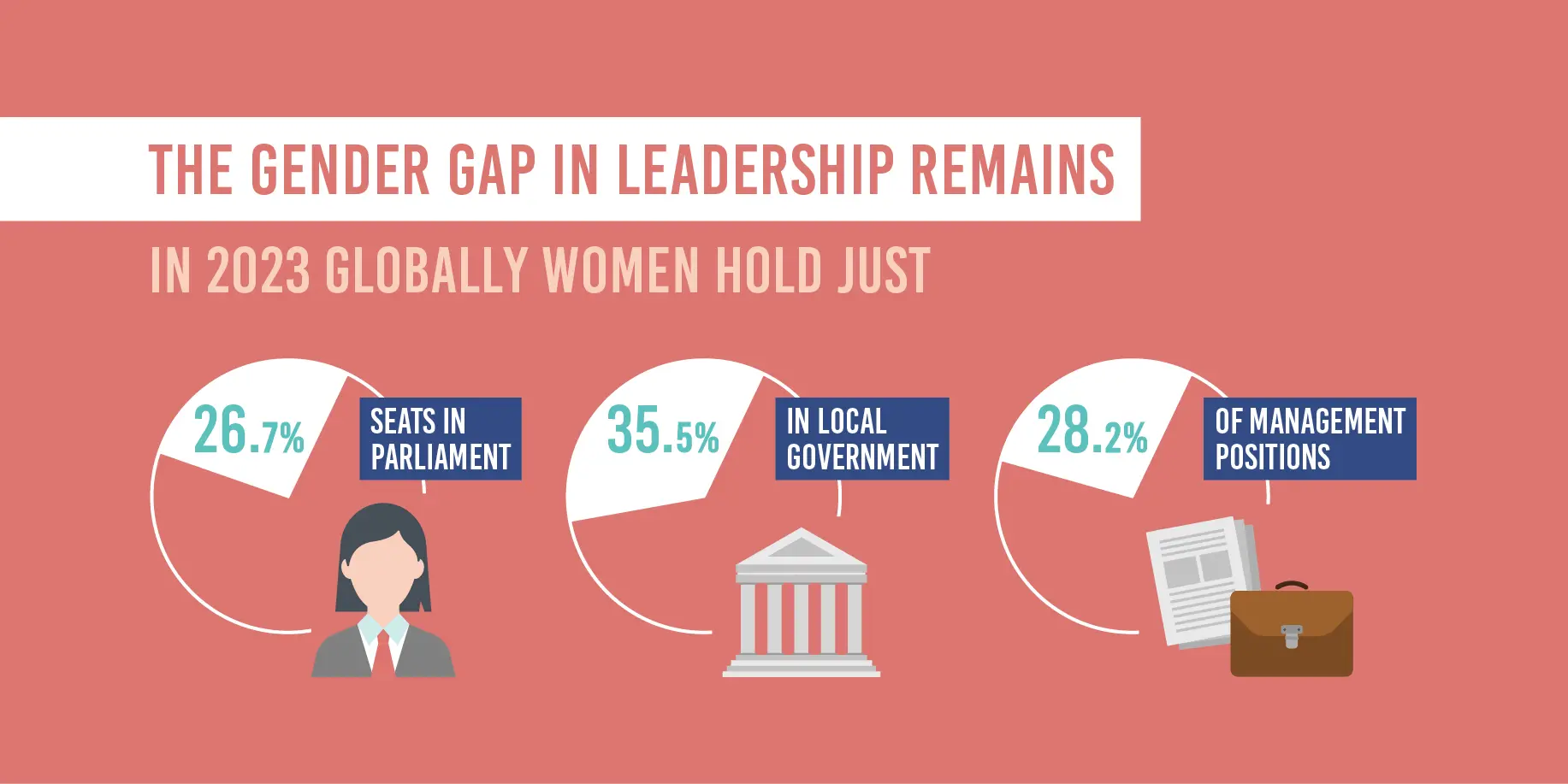 THE GENDER GAP IN LEADERSHIP REMAINS

IN 2023 GLOBALLY WOMEN HOLD JUST

26.7%

SEATS IN PARLIAMENT

35.5%

IN LOCAL GOVERNMENT

28.2%

OF MANAGEMENT POSITIONS