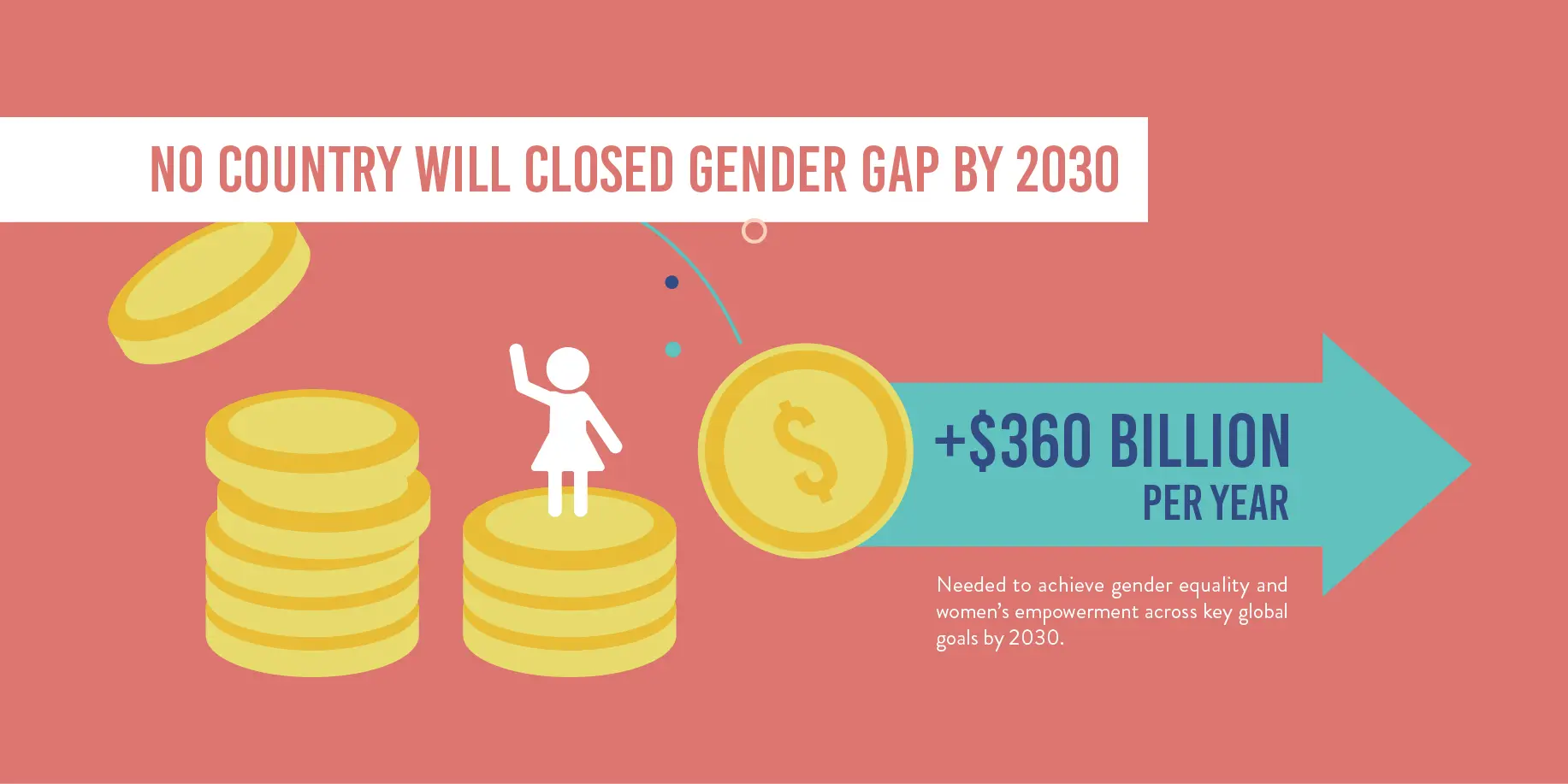 NO COUNTRY WILL CLOSED GENDER GAP BY 2030

$

+$360 BILLION
PER YEAR

Needed to achieve gender equality and women's empowerment across key global goals by 2030.