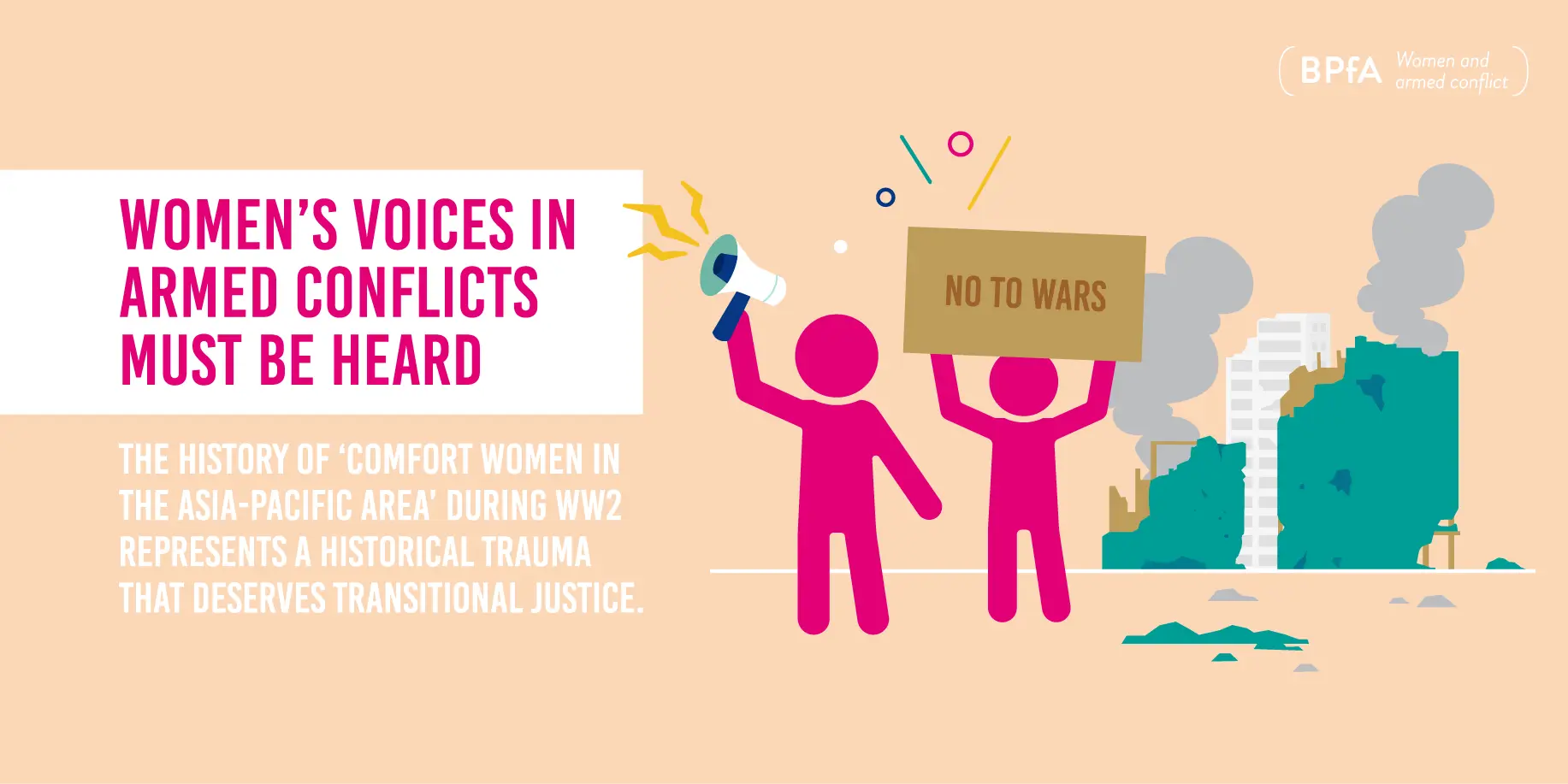 BPfA Women and armed conflict

WOMEN'S VOICES IN ARMED CONFLICTS MUST BE HEARD

THE HISTORY OF 'COMFORT WOMEN IN THE ASIA-PACIFIC AREA' DURING WW2 REPRESENTS A HISTORICAL TRAUMA THAT DESERVES TRANSITIONAL JUSTICE.

NO TO WARS