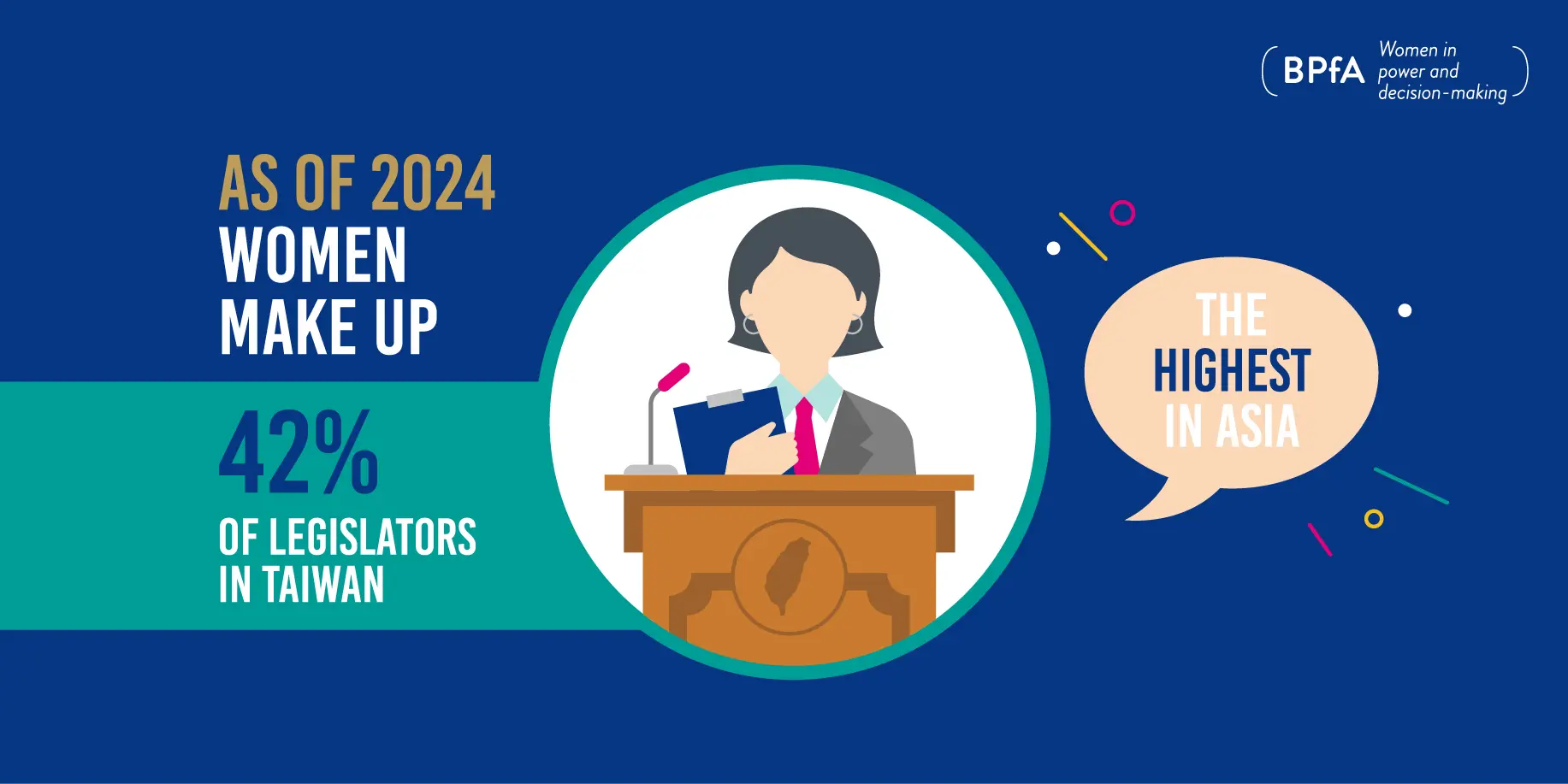 BPfA Women in power and decision-making

AS OF 2024
WOMEN MAKE UP

42%

OF LEGISLATORS IN TAIWAN

THE HIGHEST IN ASIA