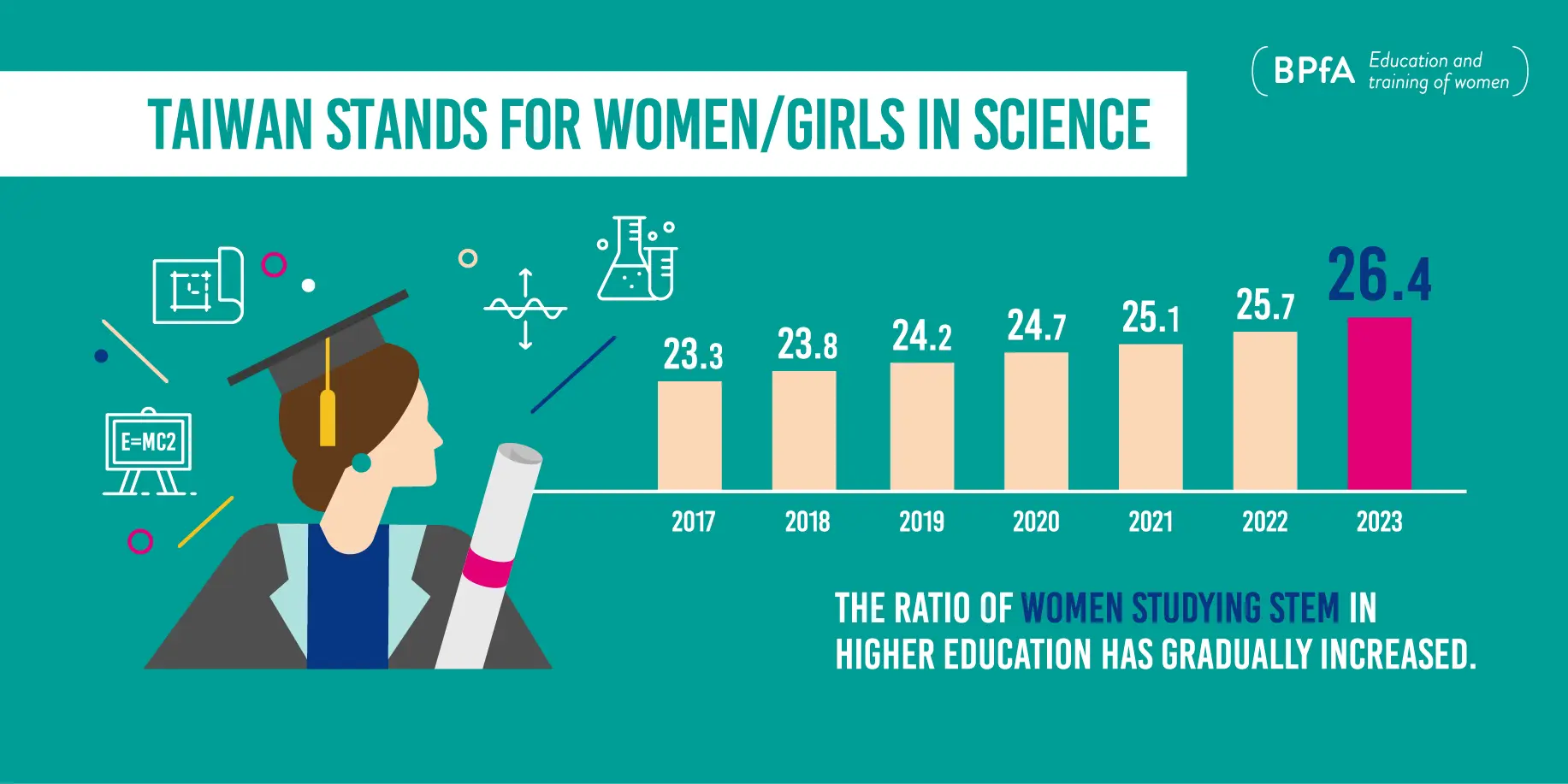 BPfA Education and training of women

TAIWAN STANDS FOR WOMEN/GIRLS IN SCIENCE

E=MC2

23.3
23.8
24.2
24.7
25.1
25.7
26.4

2017
2018
2019
2020
2021
2022
2023

THE RATIO OF WOMEN STUDYING STEM IN HIGHER EDUCATION HAS GRADUALLY INCREASED.