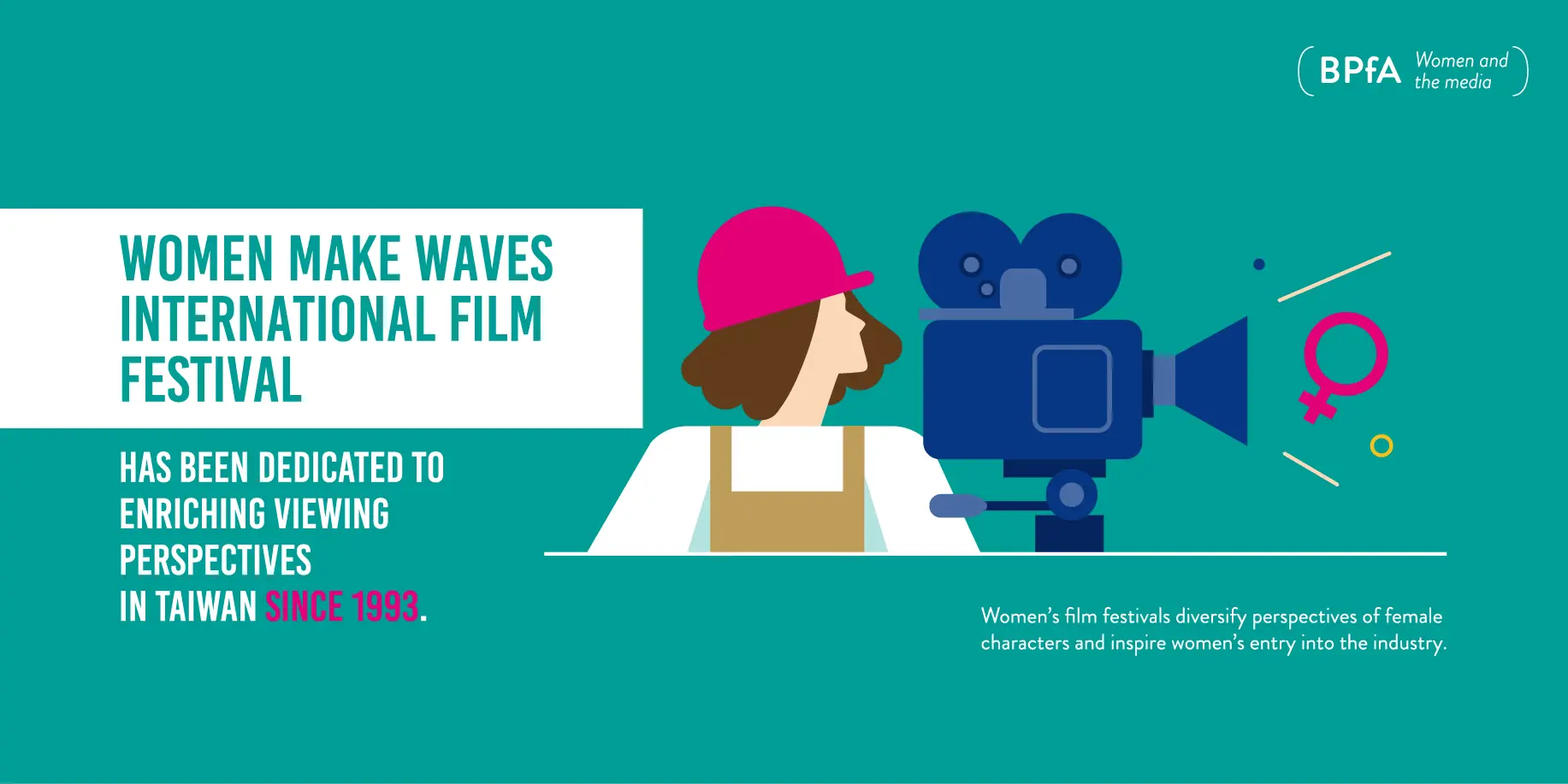 BPfA Women and the media

WOMEN MAKE WAVES INTERNATIONAL FILM FESTIVAL

HAS BEEN DEDICATED TO ENRICHING VIEWING PERSPECTIVES IN TAIWAN SINCE 1993.

Women's film festivals diversify perspectives of female characters and inspire women's entry into the industry.