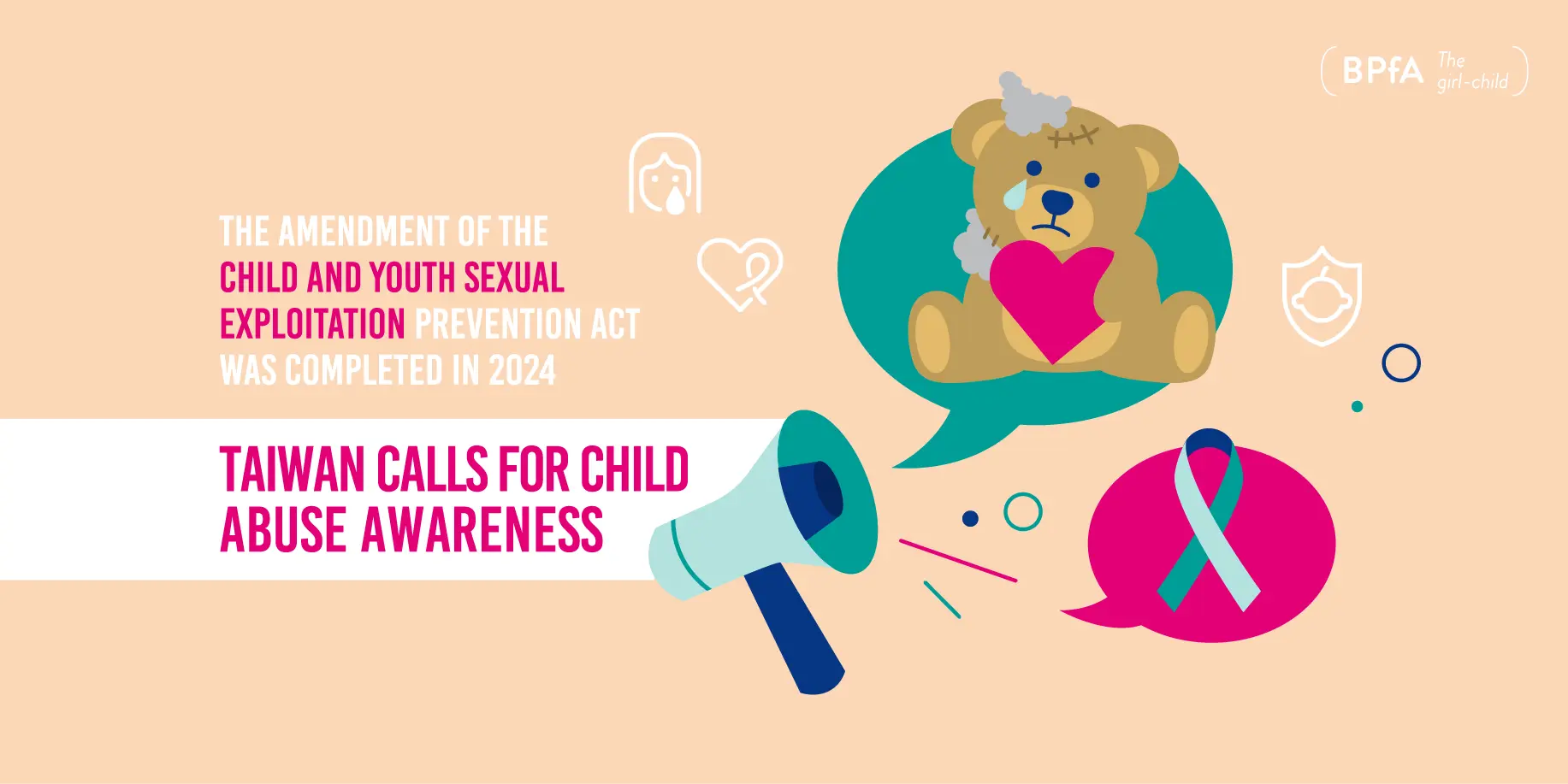 BPfA The girl-child

THE AMENDMENT OF THE CHILD AND YOUTH SEXUAL EXPLOITATION PREVENTION ACT WAS COMPLETED IN 2024

TAIWAN CALLS FOR CHILD ABUSE AWARENESS