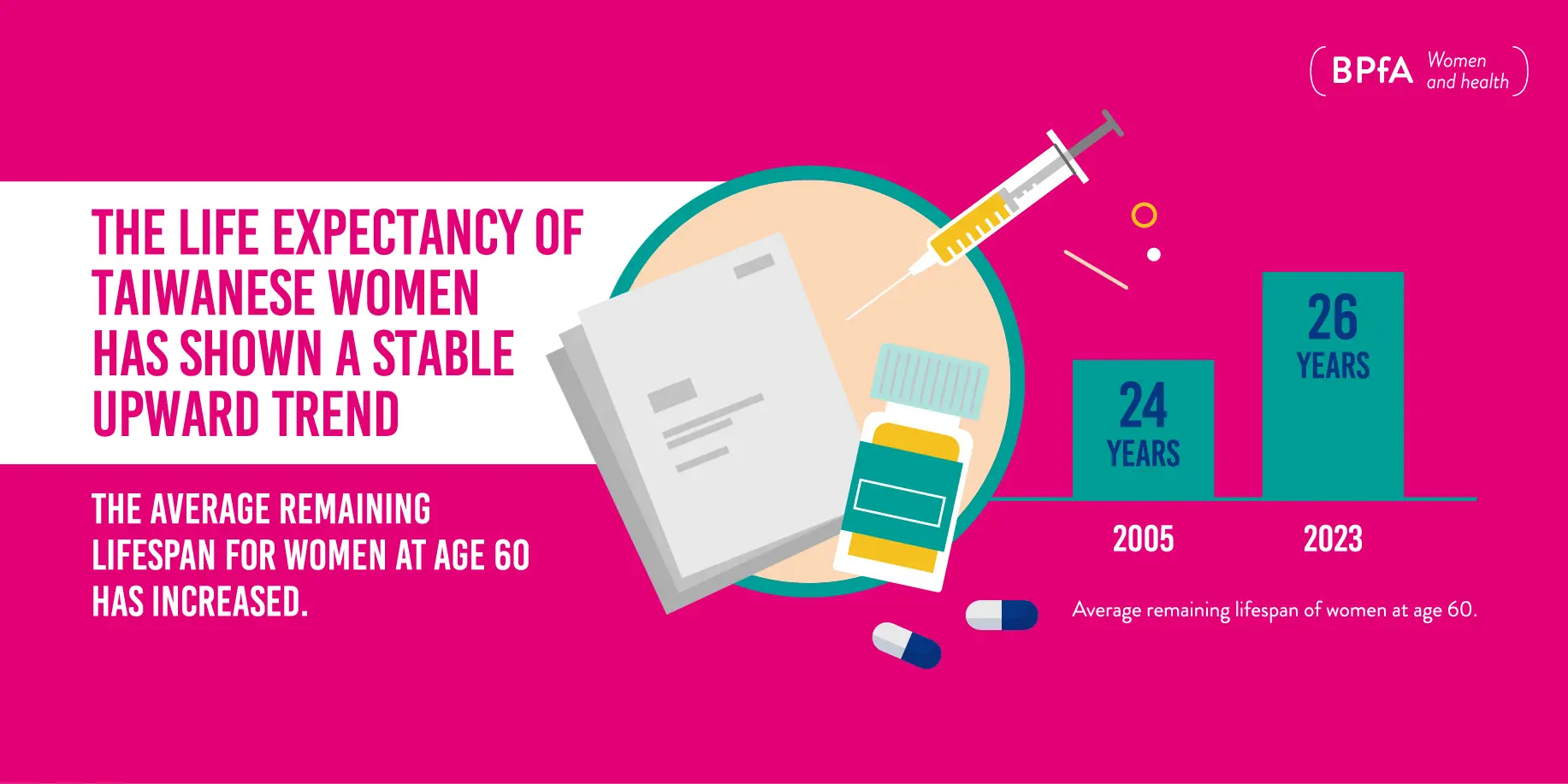 BPfA Women and health

THE LIFE EXPECTANCY OF TAIWANESE WOMEN HAS SHOWN A STABLE UPWARD TREND

THE AVERAGE REMAINING LIFESPAN FOR WOMEN AT AGE 60 HAS INCREASED.

24 YEARS

26 YEARS

2005

2023

Average remaining lifespan of women at age 60.