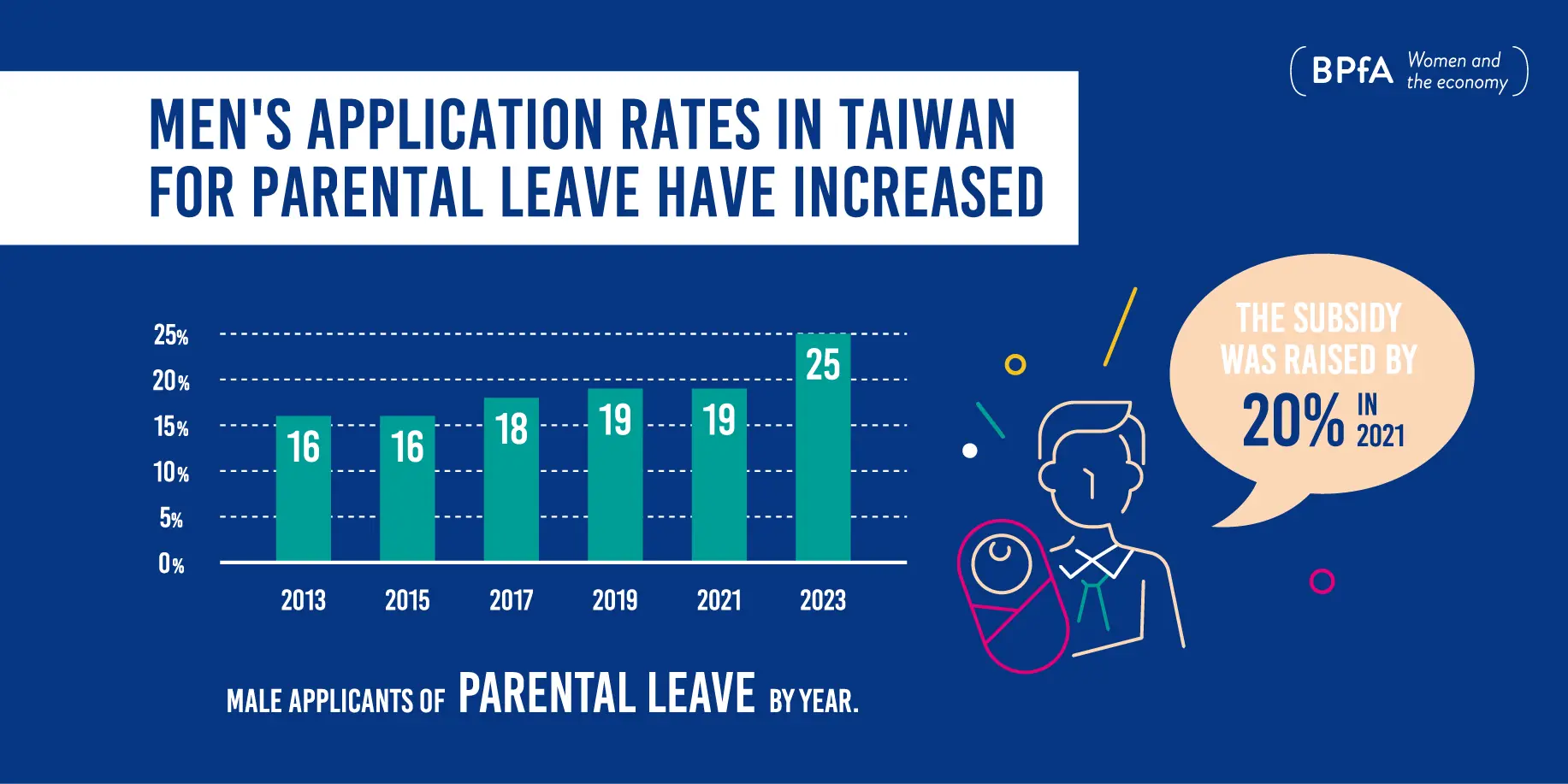 BPfA Women and the economy

MEN'S APPLICATION RATES IN TAIWAN FOR PARENTAL LEAVE HAVE INCREASED

25%
20%
15%
10%
5%
0%

16 16 18 19 19 25

2013 2015 2017 2019 2021 2023

MALE APPLICANTS OF PARENTAL LEAVE BY YEAR.

THE SUBSIDY WAS RAISED BY 20% IN 2021