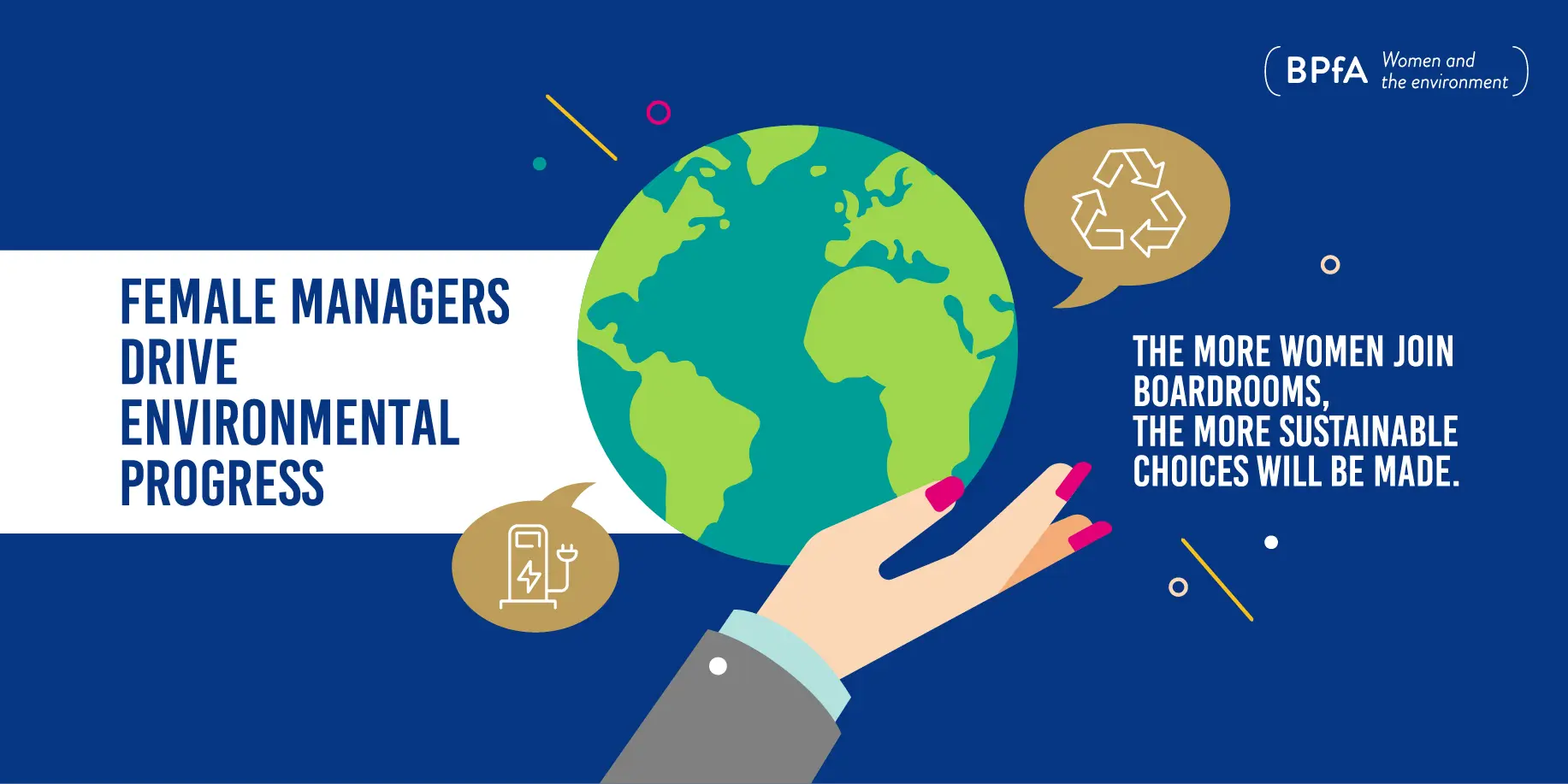 BPfA Women and the environment

FEMALE MANAGERS DRIVE ENVIRONMENTAL PROGRESS

THE MORE WOMEN JOIN BOARDROOMS,
THE MORE SUSTAINABLE CHOICES WILL BE MADE.